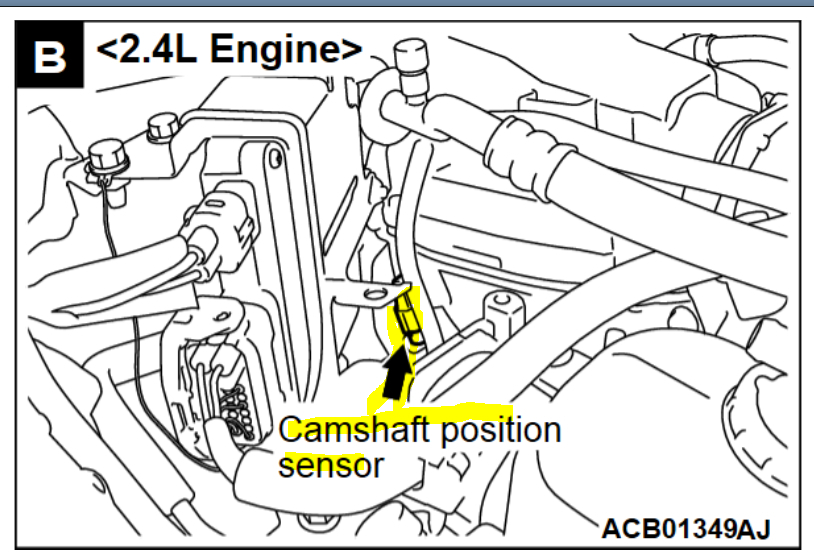 B <2.4L Engine>

Camshaft position sensor

ACB01349AJ