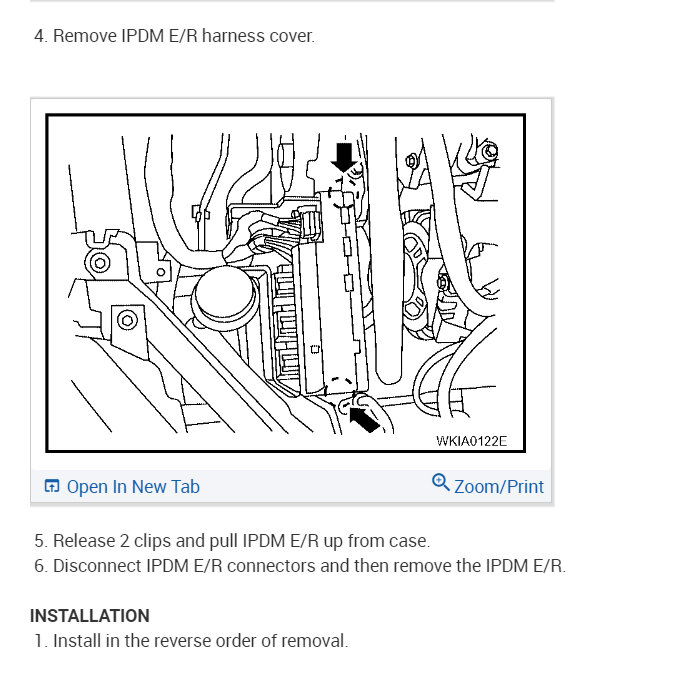 4. Remove IPDM E/R harness cover.

WKIA0122E

Open In New Tab

Zoom/Print

5. Release 2 clips and pull IPDM E/R up from case.
6. Disconnect IPDM E/R connectors and then remove the IPDM E/R.

INSTALLATION
1. Install in the reverse order of removal.