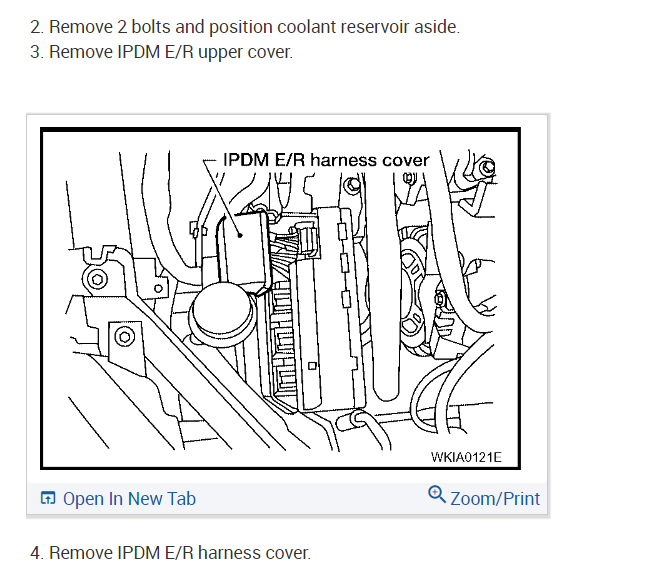 2. Remove 2 bolts and position coolant reservoir aside.
3. Remove IPDM E/R upper cover.

IPDM E/R harness cover

WKIA0121E

Open In New Tab

Zoom/Print

4. Remove IPDM E/R harness cover.