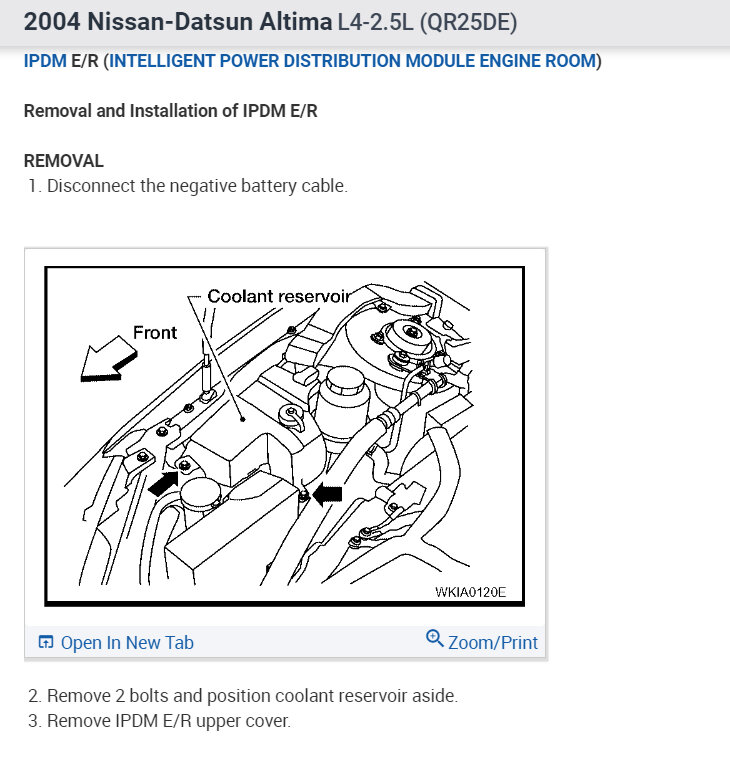 2004 Nissan-Datsun Altima L4-2.5L (QR25DE)

IPDM E/R (INTELLIGENT POWER DISTRIBUTION MODULE ENGINE ROOM)

Removal and Installation of IPDM E/R

REMOVAL
1. Disconnect the negative battery cable.

Coolant reservoir
Front
WKIA0120E

Open In New Tab
Zoom/Print

2. Remove 2 bolts and position coolant reservoir aside.
3. Remove IPDM E/R upper cover.