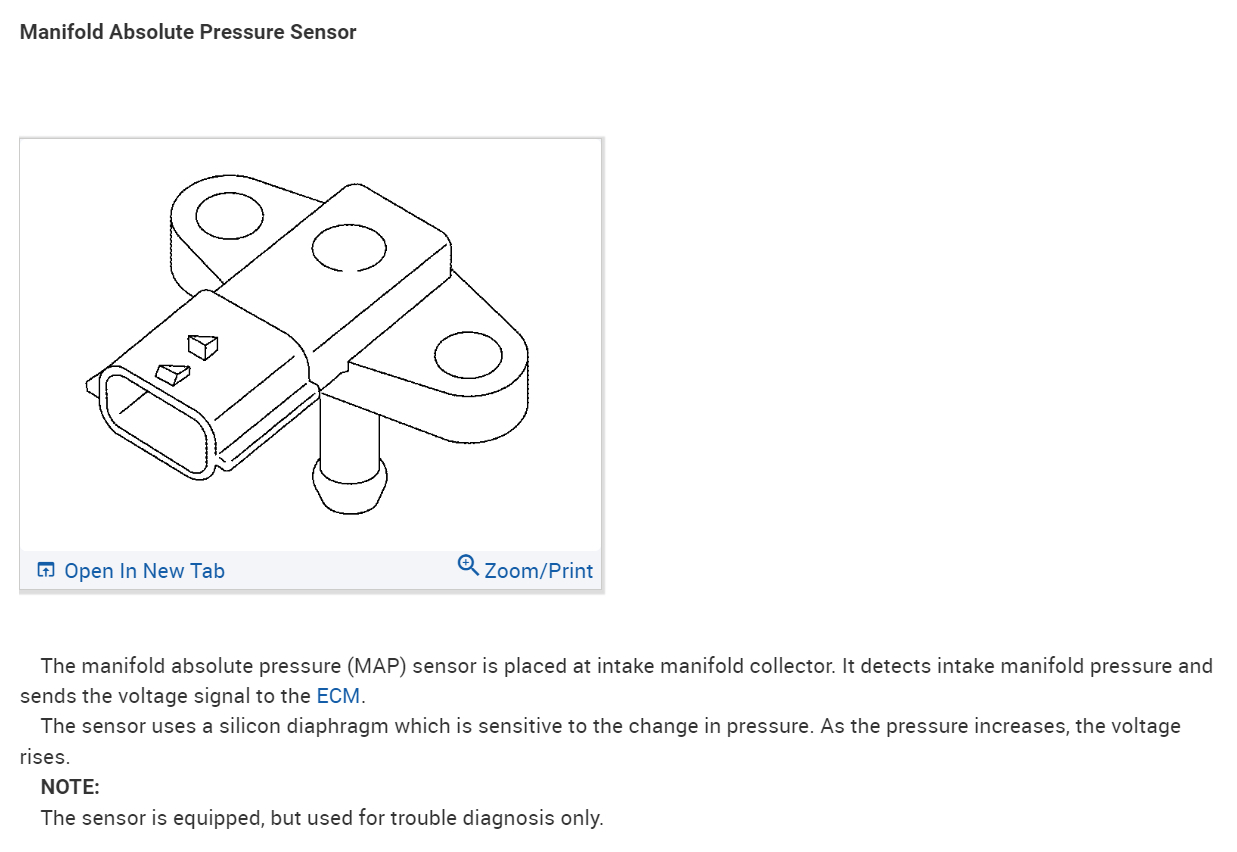 Manifold Absolute Pressure Sensor

Open In New Tab

Zoom/Print

The manifold absolute pressure (MAP) sensor is placed at intake manifold collector. It detects intake manifold pressure and sends the voltage signal to the ECM.

The sensor uses a silicon diaphragm which is sensitive to the change in pressure. As the pressure increases, the voltage rises.

NOTE:

The sensor is equipped, but used for trouble diagnosis only.