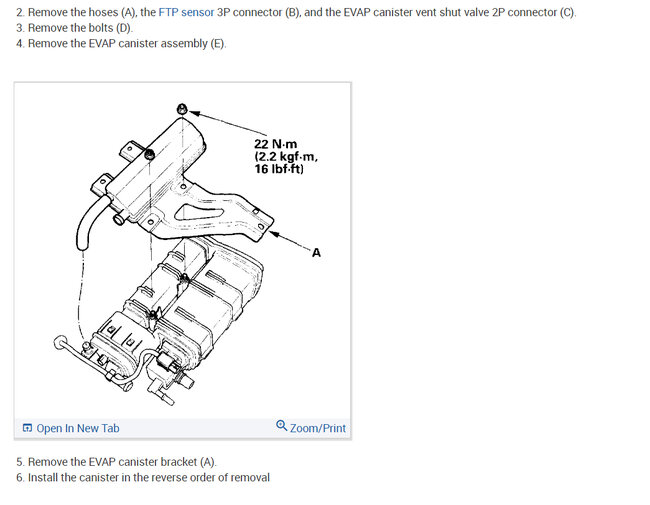 2. Remove the hoses (A), the FTP sensor 3P connector (B), and the EVAP canister vent shut valve 2P connector (C).
3. Remove the bolts (D).
4. Remove the EVAP canister assembly (E).

22 N·m
(2.2 kgf·m,
16 lbf·ft)

A

Open In New Tab

Zoom/Print

5. Remove the EVAP canister bracket (A).
6. Install the canister in the reverse order of removal