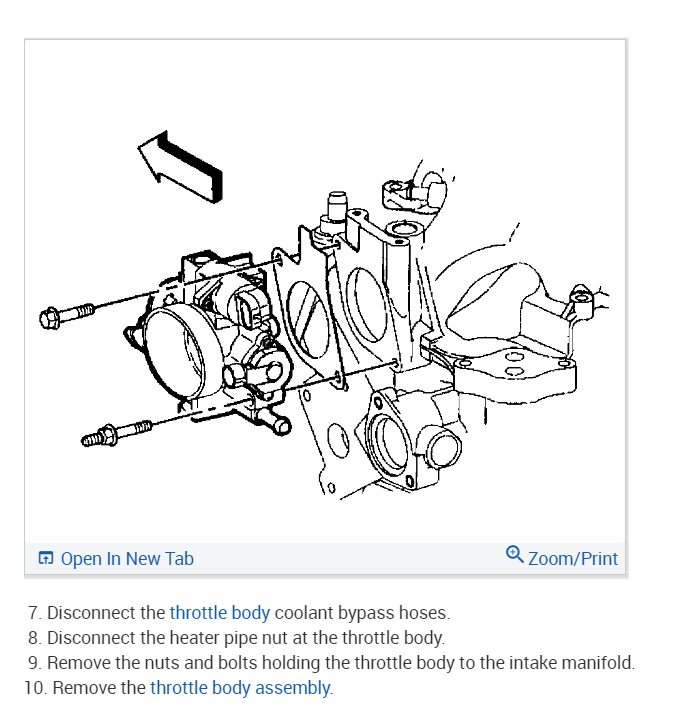 Open In New Tab
Zoom/Print

7. Disconnect the throttle body coolant bypass hoses.
8. Disconnect the heater pipe nut at the throttle body.
9. Remove the nuts and bolts holding the throttle body to the intake manifold.
10. Remove the throttle body assembly.