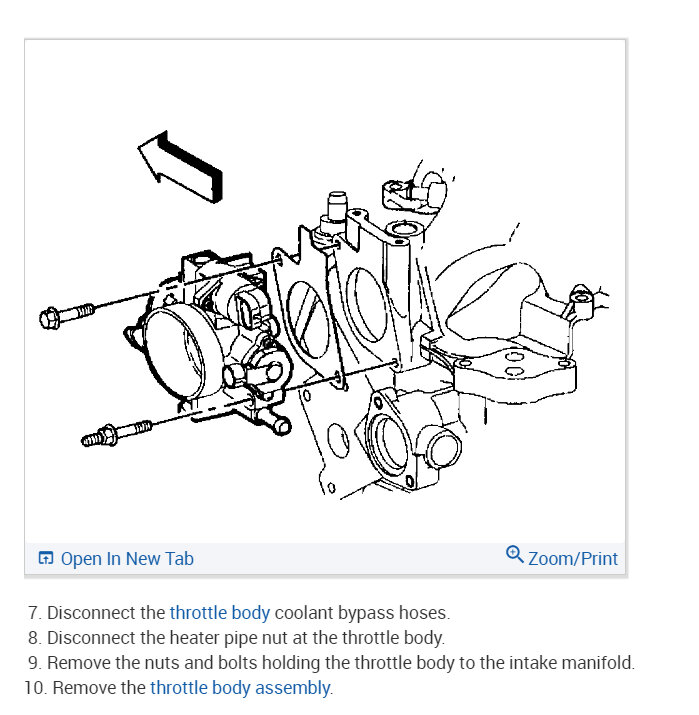 Open In New Tab

Zoom/Print

7. Disconnect the throttle body coolant bypass hoses.
8. Disconnect the heater pipe nut at the throttle body.
9. Remove the nuts and bolts holding the throttle body to the intake manifold.
10. Remove the throttle body assembly.