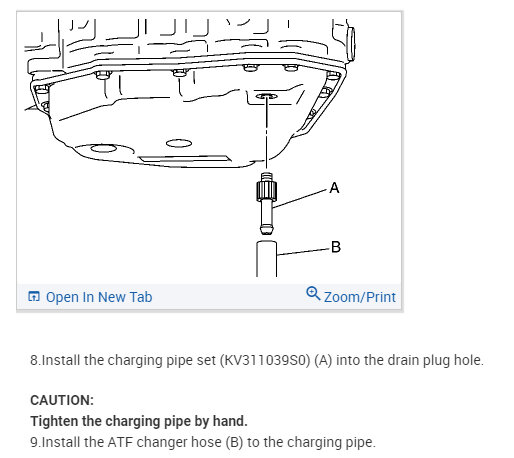 A

B

Open In New Tab

Zoom/Print

8.Install the charging pipe set (KV311039S0) (A) into the drain plug hole.

CAUTION:
Tighten the charging pipe by hand.
9.Install the ATF changer hose (B) to the charging pipe.