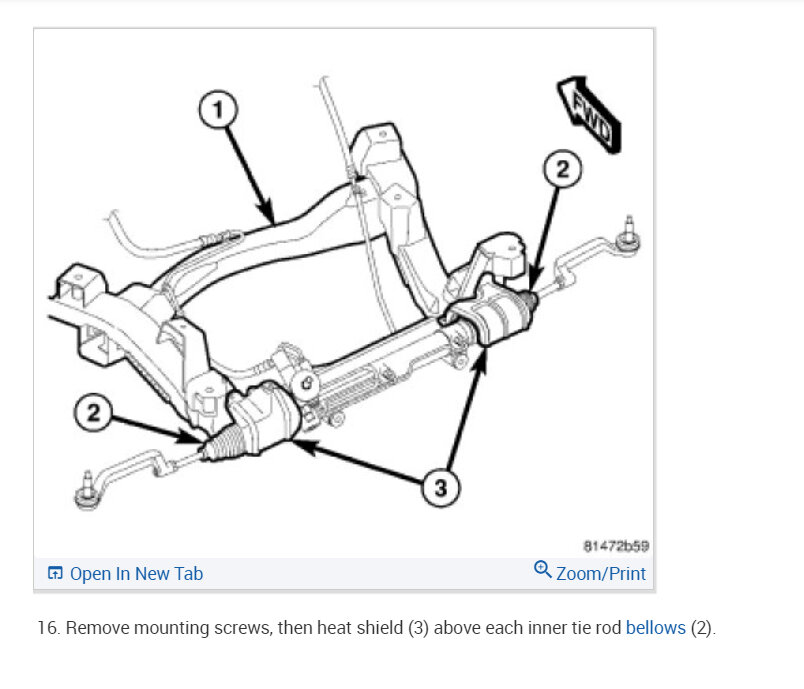 1

FWD

2

2

3

81472b59

Open In New Tab

Zoom/Print

16. Remove mounting screws, then heat shield (3) above each inner tie rod bellows (2).