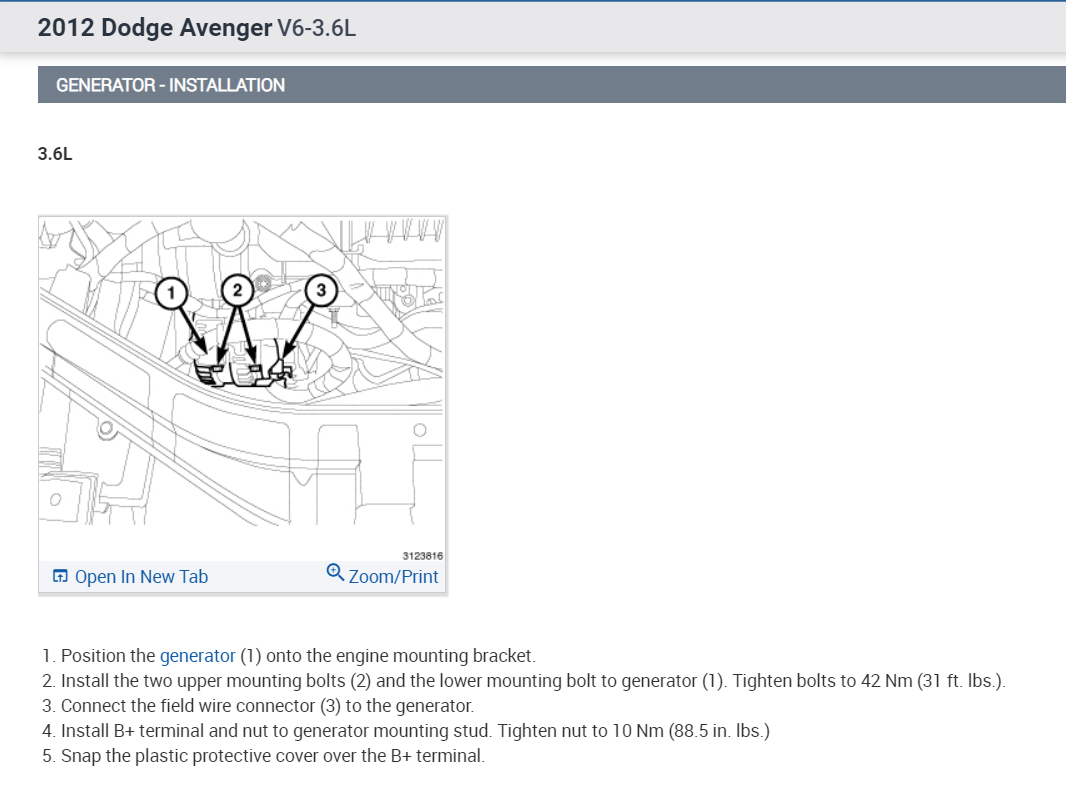 2012 Dodge Avenger V6-3.6L

GENERATOR - INSTALLATION

3.6L

1
2
3

3123816

Open In New Tab
Zoom/Print

1. Position the generator (1) onto the engine mounting bracket.
2. Install the two upper mounting bolts (2) and the lower mounting bolt to generator (1). Tighten bolts to 42 Nm (31 ft. lbs.).
3. Connect the field wire connector (3) to the generator.
4. Install B+ terminal and nut to generator mounting stud. Tighten nut to 10 Nm (88.5 in. lbs.)
5. Snap the plastic protective cover over the B+ terminal.