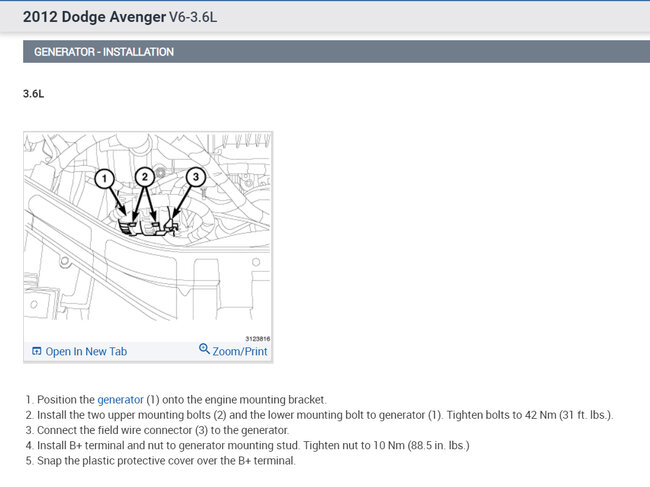 2012 Dodge Avenger V6-3.6L

GENERATOR - INSTALLATION

3.6L

1
2
3

3123816

Open In New Tab
Zoom/Print

1. Position the generator (1) onto the engine mounting bracket.
2. Install the two upper mounting bolts (2) and the lower mounting bolt to generator (1). Tighten bolts to 42 Nm (31 ft. lbs.).
3. Connect the field wire connector (3) to the generator.
4. Install B+ terminal and nut to generator mounting stud. Tighten nut to 10 Nm (88.5 in. lbs.)
5. Snap the plastic protective cover over the B+ terminal.