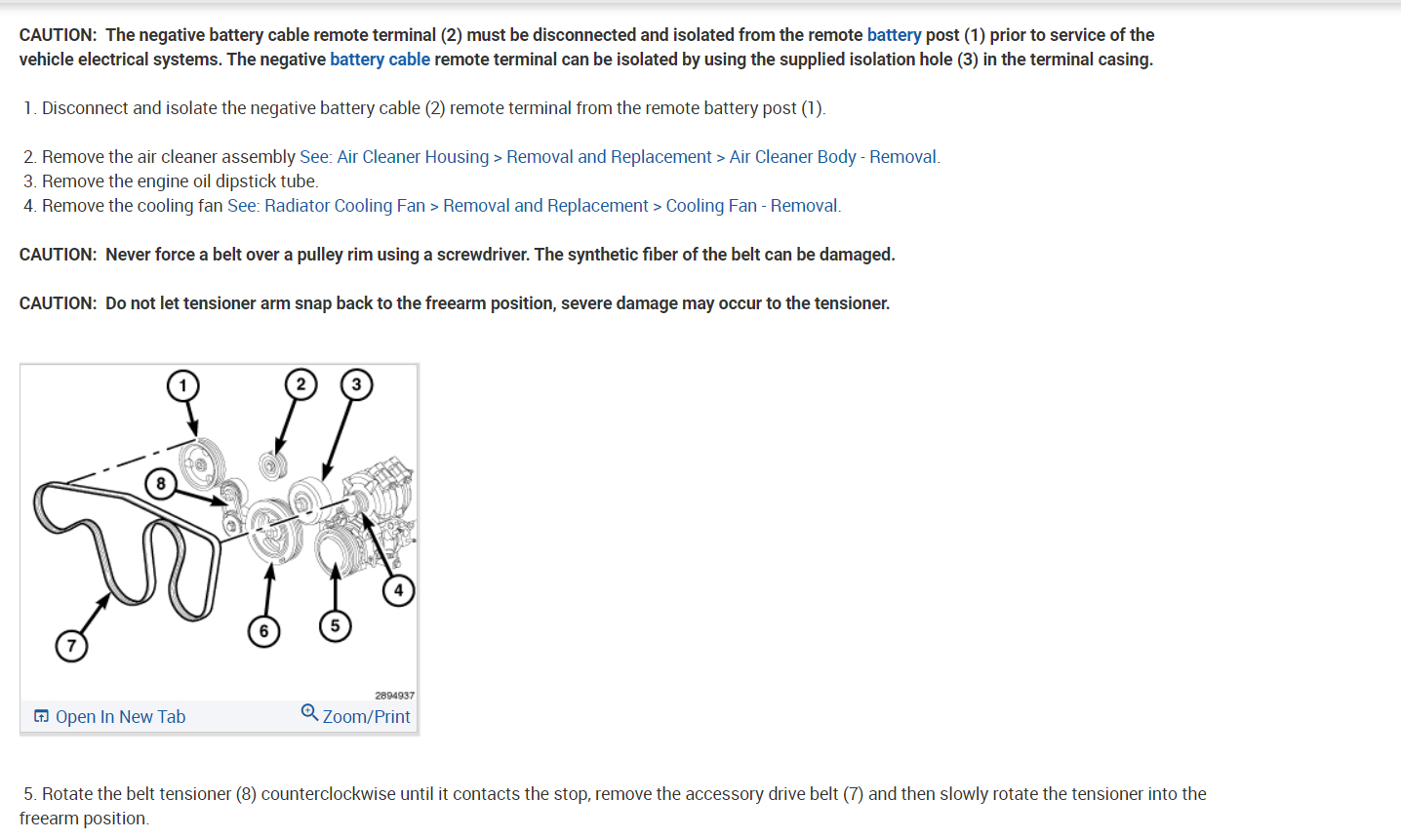 CAUTION: The negative battery cable remote terminal (2) must be disconnected and isolated from the remote battery post (1) prior to service of the vehicle electrical systems. The negative battery cable remote terminal can be isolated by using the supplied isolation hole (3) in the terminal casing.

1. Disconnect and isolate the negative battery cable (2) remote terminal from the remote battery post (1).

2. Remove the air cleaner assembly See: Air Cleaner Housing > Removal and Replacement > Air Cleaner Body - Removal.
3. Remove the engine oil dipstick tube.
4. Remove the cooling fan See: Radiator Cooling Fan > Removal and Replacement > Cooling Fan - Removal.

CAUTION: Never force a belt over a pulley rim using a screwdriver. The synthetic fiber of the belt can be damaged.

CAUTION: Do not let tensioner arm snap back to the freearm position, severe damage may occur to the tensioner.

1
2
3
8
4
7
6
5
2894937

Open In New Tab
Zoom/Print

5. Rotate the belt tensioner (8) counterclockwise until it contacts the stop, remove the accessory drive belt (7) and then slowly rotate the tensioner into the freearm position.