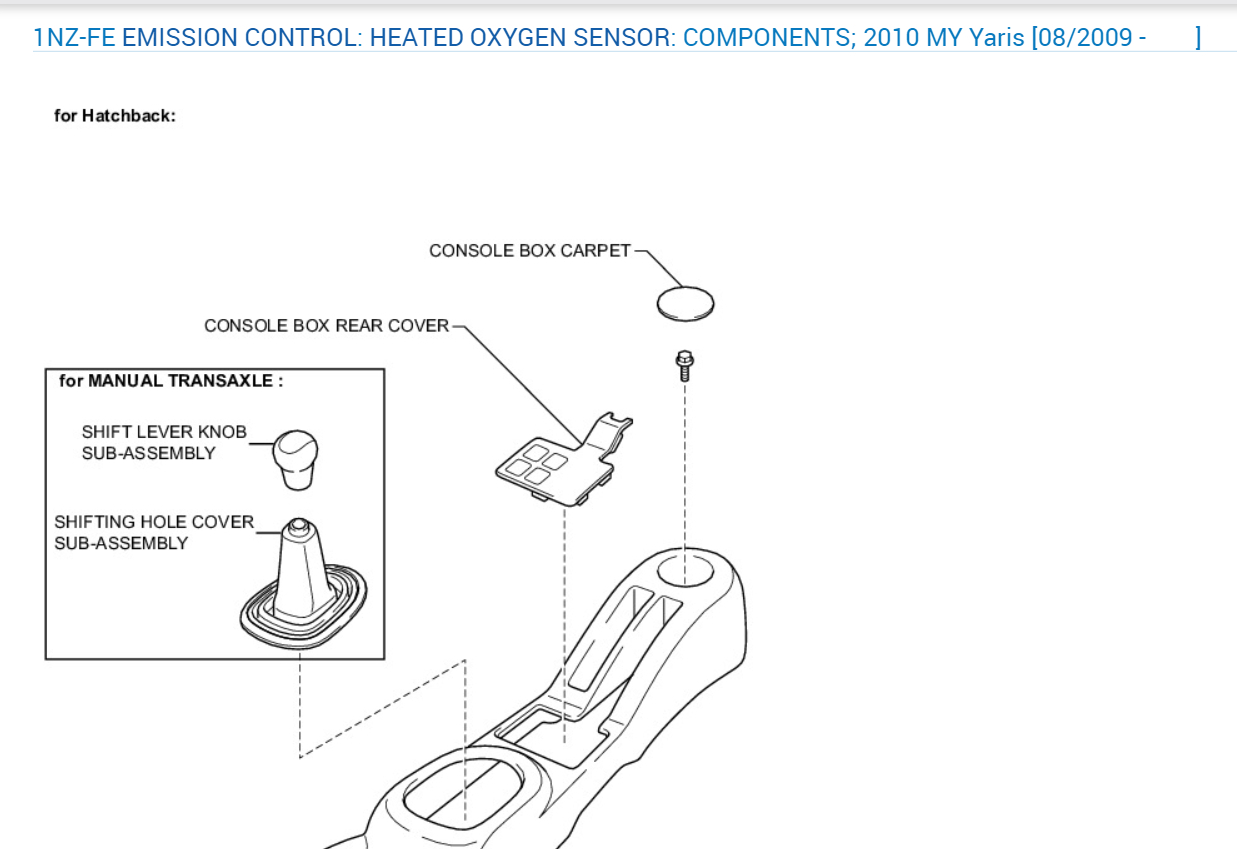 1NZ-FE EMISSION CONTROL: HEATED OXYGEN SENSOR: COMPONENTS; 2010 MY Yaris [08/2009 - ]

for Hatchback:

CONSOLE BOX CARPET

CONSOLE BOX REAR COVER

for MANUAL TRANSAXLE :

SHIFT LEVER KNOB SUB-ASSEMBLY

SHIFTING HOLE COVER SUB-ASSEMBLY