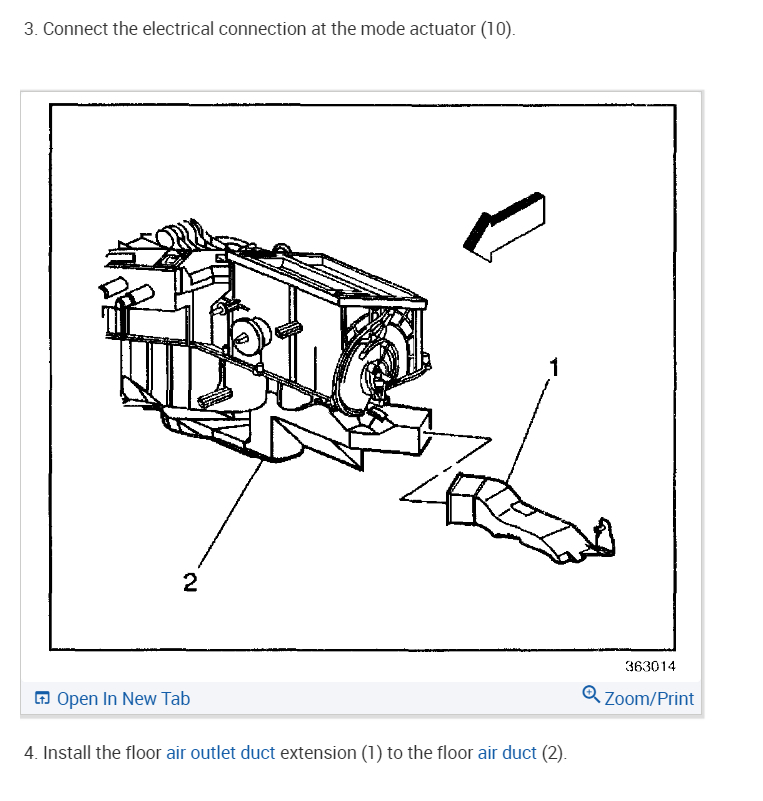 3. Connect the electrical connection at the mode actuator (10).

1

2

363014

Open In New Tab

Zoom/Print

4. Install the floor air outlet duct extension (1) to the floor air duct (2).