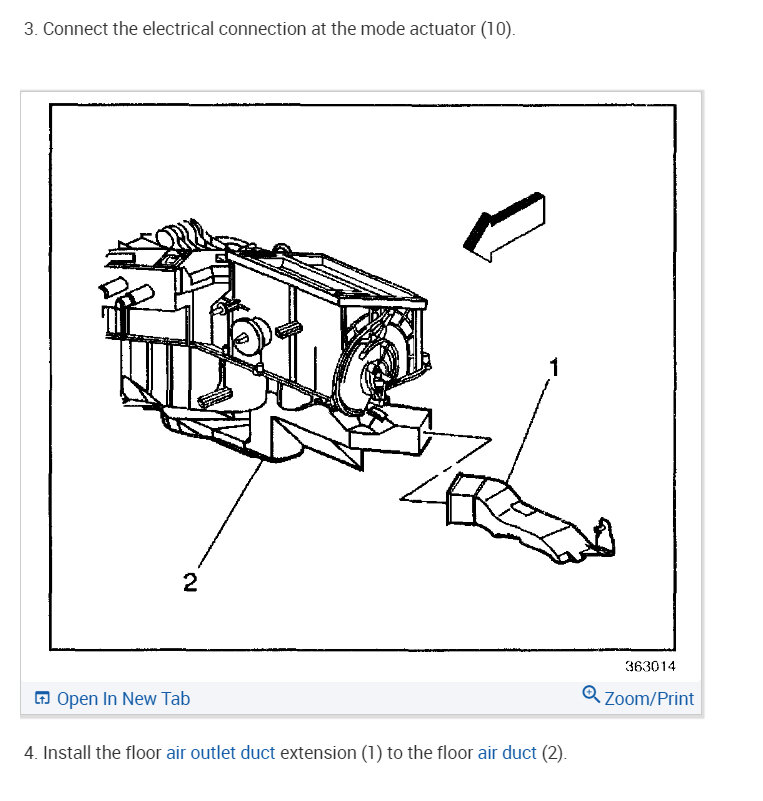 3. Connect the electrical connection at the mode actuator (10).

1

2

363014

Open In New Tab

Zoom/Print

4. Install the floor air outlet duct extension (1) to the floor air duct (2).