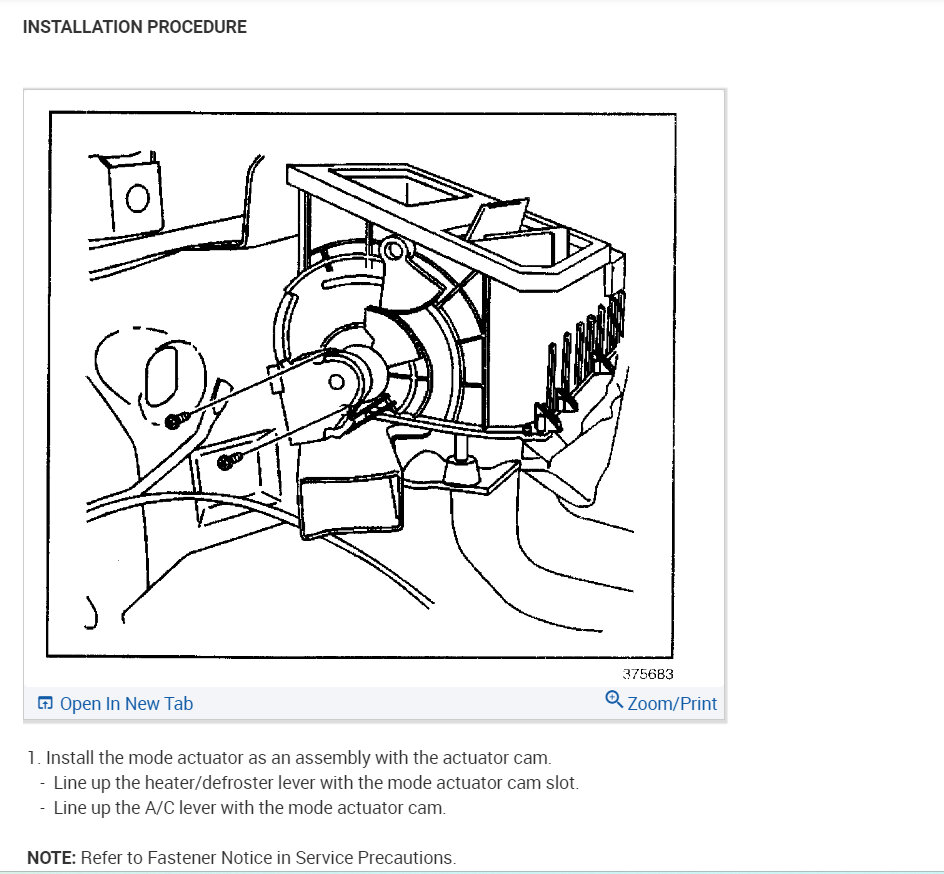 INSTALLATION PROCEDURE

375683

Open In New Tab

Zoom/Print

1. Install the mode actuator as an assembly with the actuator cam.
- Line up the heater/defroster lever with the mode actuator cam slot.
- Line up the A/C lever with the mode actuator cam.

NOTE: Refer to Fastener Notice in Service Precautions.