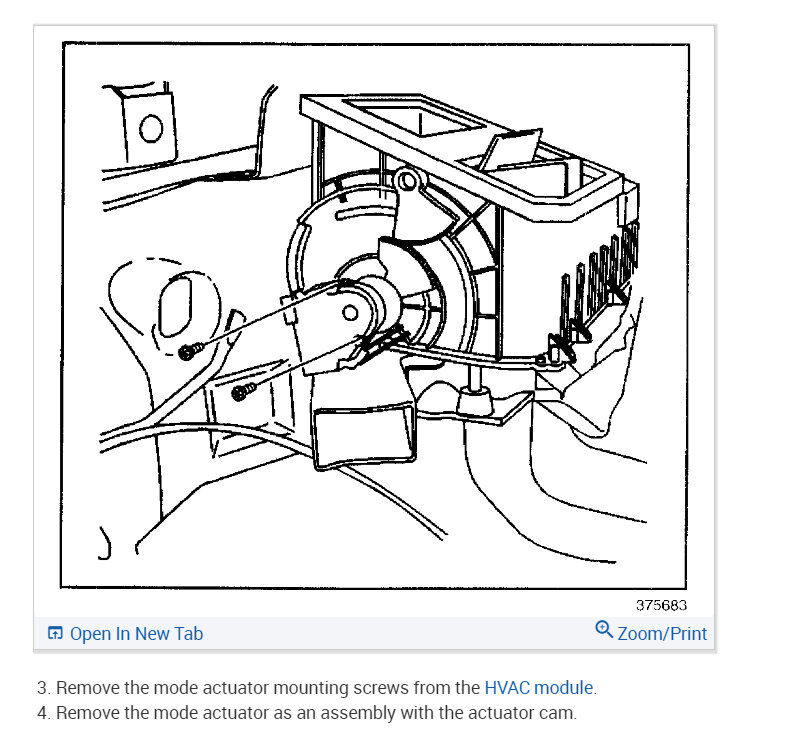 375683

Open In New Tab

Zoom/Print

3. Remove the mode actuator mounting screws from the HVAC module.
4. Remove the mode actuator as an assembly with the actuator cam.