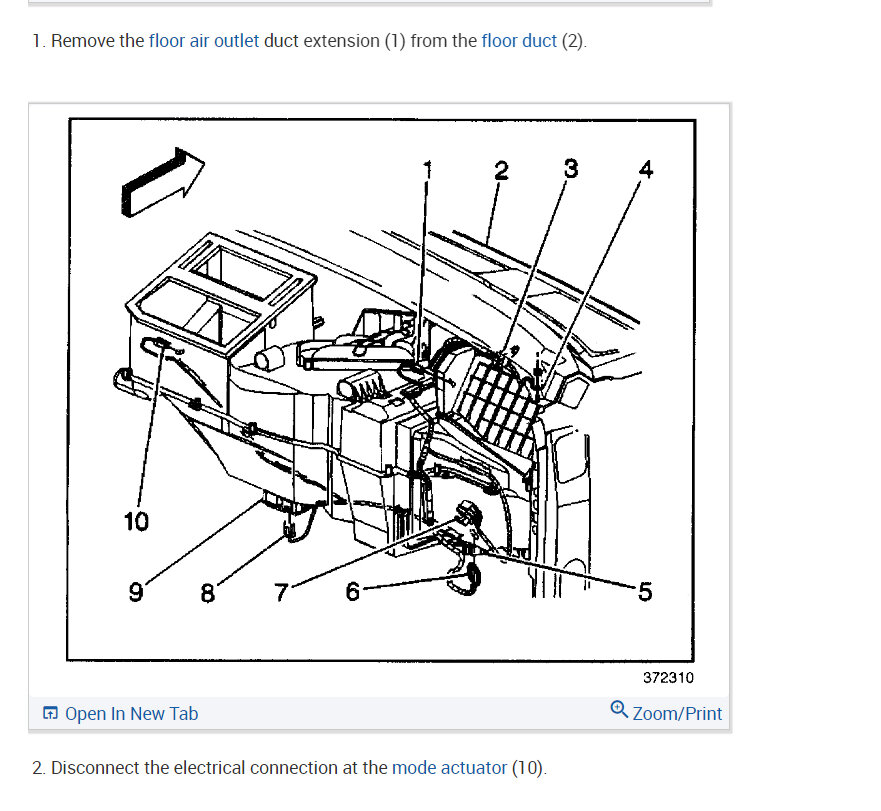 1. Remove the floor air outlet duct extension (1) from the floor duct (2).

1
2
3
4
10
9
8
7
6
5

372310

Open In New Tab

Zoom/Print

2. Disconnect the electrical connection at the mode actuator (10).