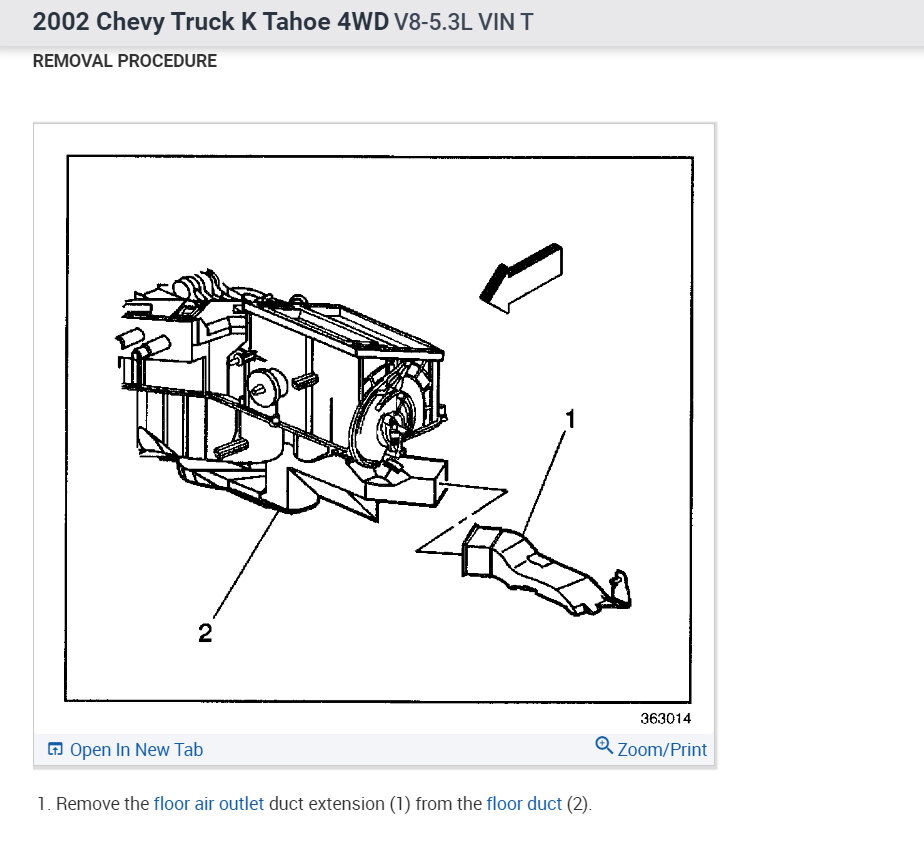 2002 Chevy Truck K Tahoe 4WD V8-5.3L VIN T

REMOVAL PROCEDURE

1

2

363014

Open In New Tab

Zoom/Print

1. Remove the floor air outlet duct extension (1) from the floor duct (2).