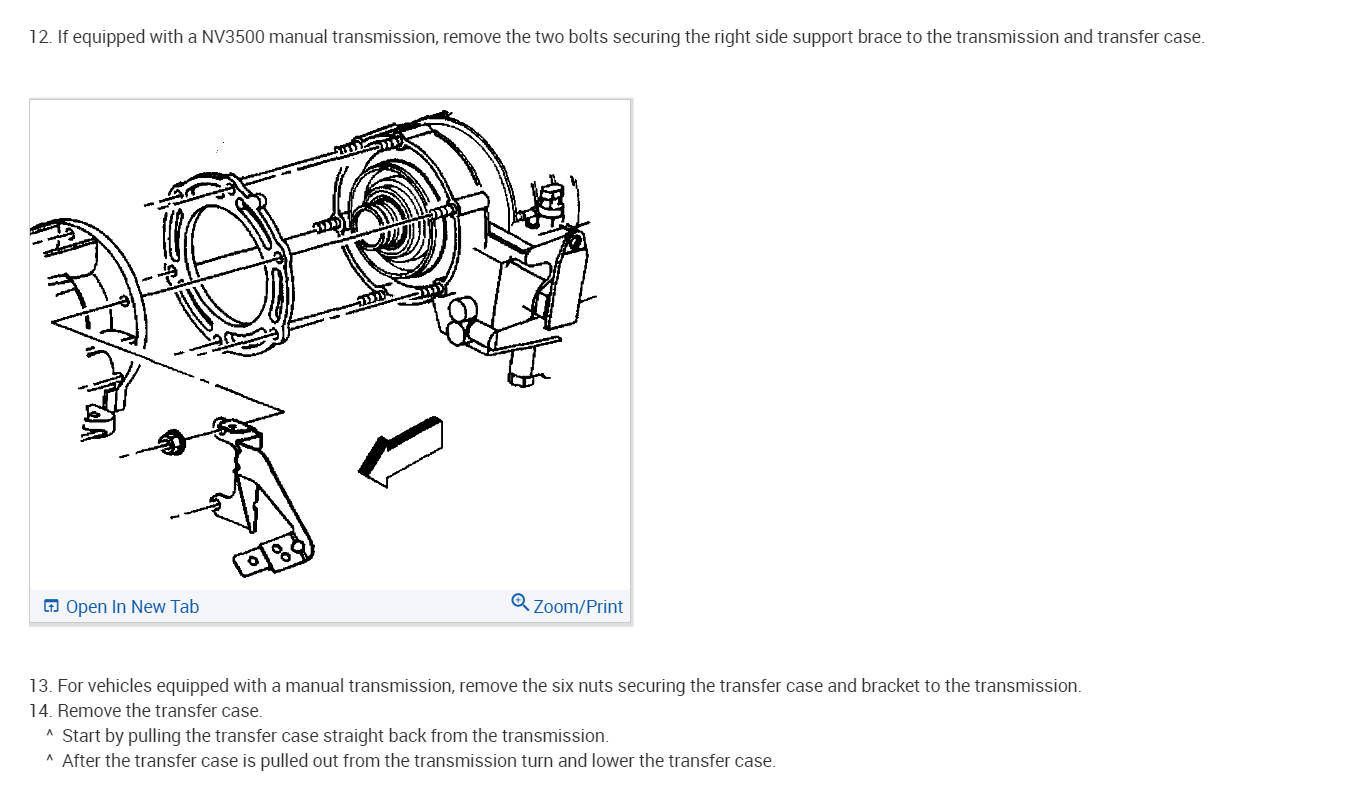 12. If equipped with a NV3500 manual transmission, remove the two bolts securing the right side support brace to the transmission and transfer case.

Open In New Tab

Zoom/Print

13. For vehicles equipped with a manual transmission, remove the six nuts securing the transfer case and bracket to the transmission.
14. Remove the transfer case.
^ Start by pulling the transfer case straight back from the transmission.
^ After the transfer case is pulled out from the transmission turn and lower the transfer case.