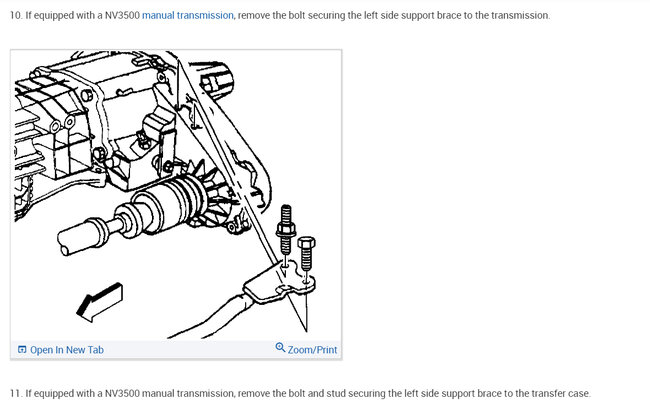 10. If equipped with a NV3500 manual transmission, remove the bolt securing the left side support brace to the transmission.

Open In New Tab

Zoom/Print

11. If equipped with a NV3500 manual transmission, remove the bolt and stud securing the left side support brace to the transfer case.