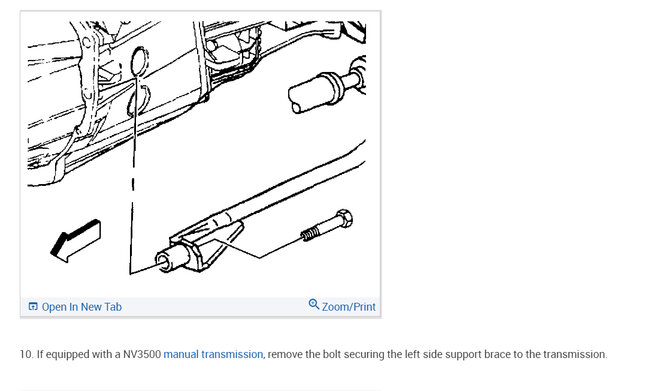 Open In New Tab

Zoom/Print

10. If equipped with a NV3500 manual transmission, remove the bolt securing the left side support brace to the transmission.