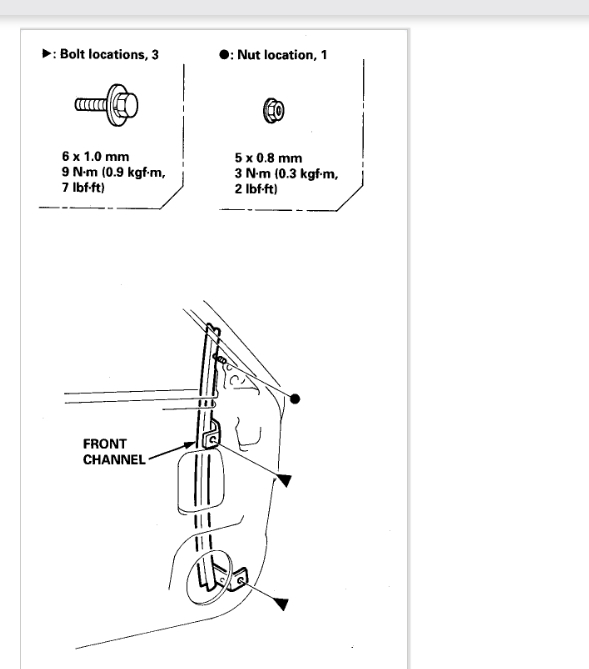 ▶: Bolt locations, 3

6 x 1.0 mm
9 N·m (0.9 kgf·m, 7 lbf·ft)

●: Nut location, 1

5 x 0.8 mm
3 N·m (0.3 kgf·m, 2 lbf·ft)

FRONT CHANNEL