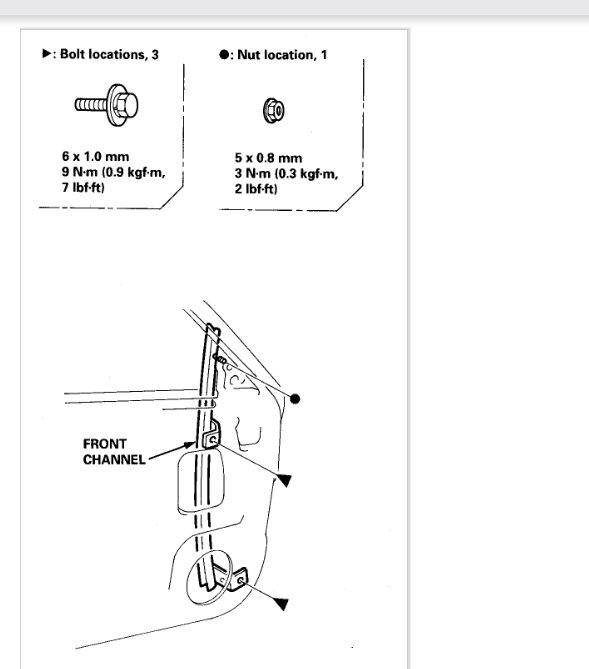 ▶: Bolt locations, 3

6 x 1.0 mm
9 N·m (0.9 kgf·m, 7 lbf·ft)

●: Nut location, 1

5 x 0.8 mm
3 N·m (0.3 kgf·m, 2 lbf·ft)

FRONT CHANNEL