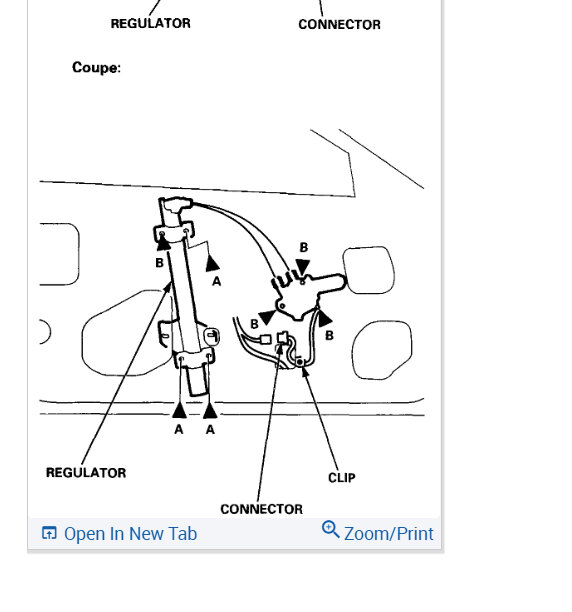 REGULATOR
CONNECTOR

Coupe:

B
A
B
B
B
A
A
REGULATOR
CLIP
CONNECTOR

Open In New Tab
Zoom/Print