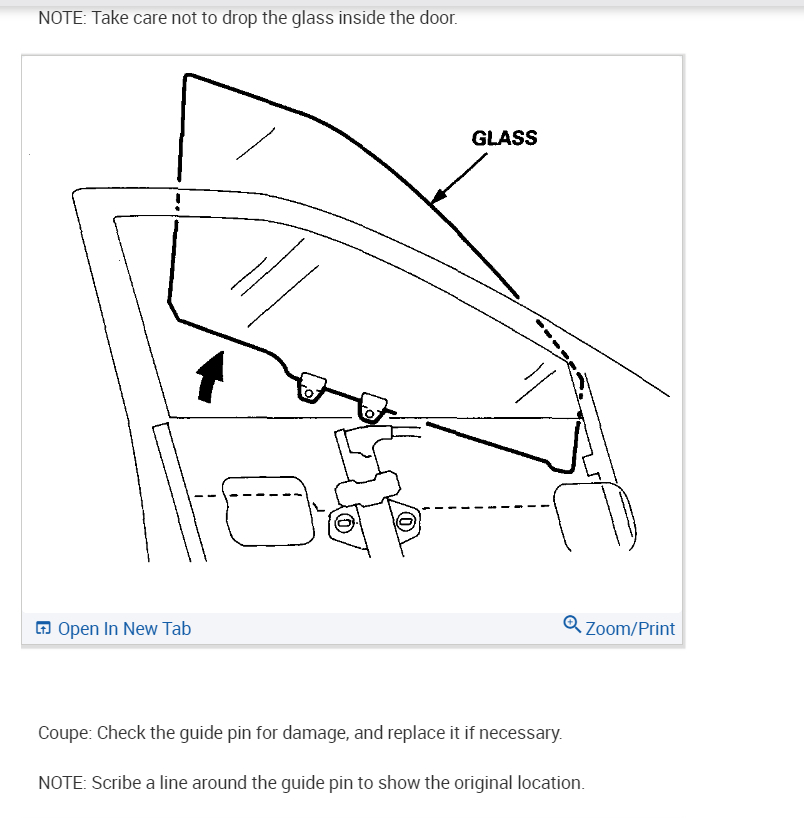 NOTE: Take care not to drop the glass inside the door.

GLASS

Open In New Tab

Zoom/Print

Coupe: Check the guide pin for damage, and replace it if necessary.

NOTE: Scribe a line around the guide pin to show the original location.