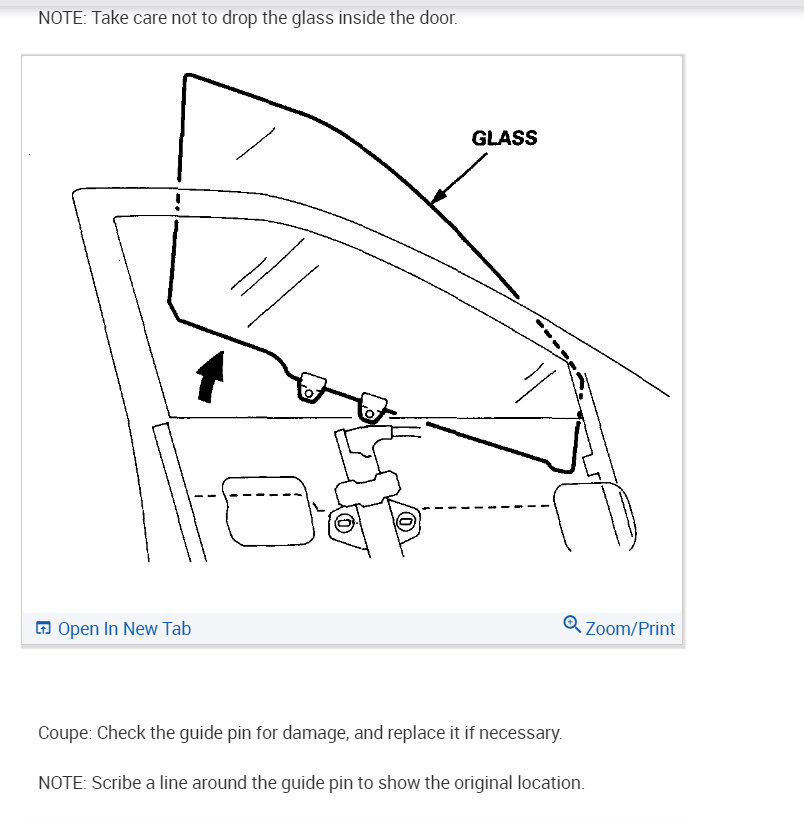 NOTE: Take care not to drop the glass inside the door.

GLASS

Open In New Tab

Zoom/Print

Coupe: Check the guide pin for damage, and replace it if necessary.

NOTE: Scribe a line around the guide pin to show the original location.