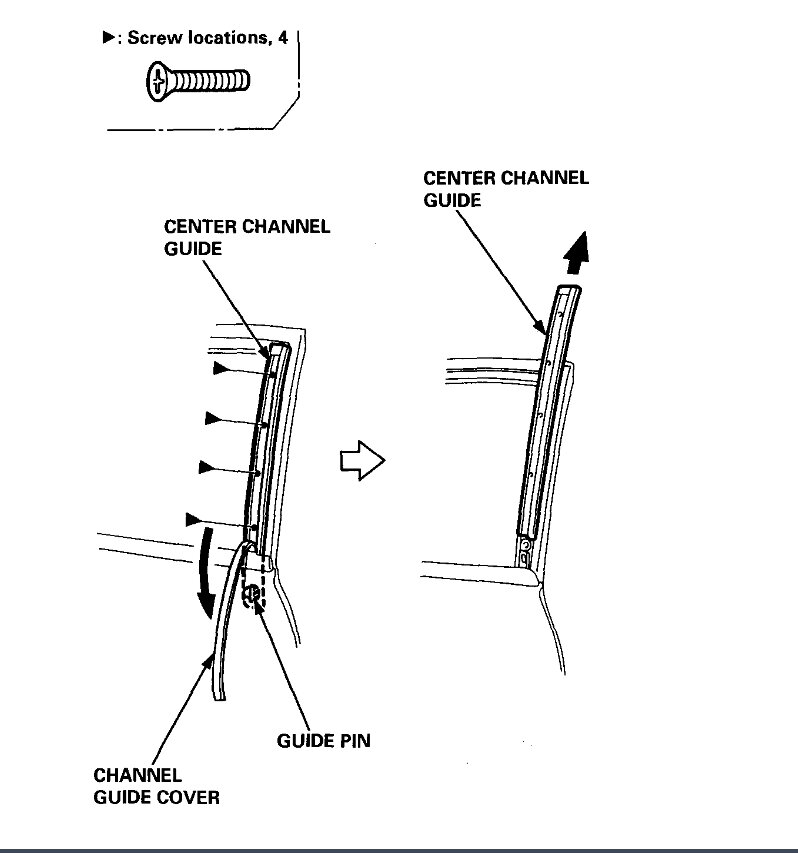 ▶: Screw locations, 4

CENTER CHANNEL GUIDE

CENTER CHANNEL GUIDE

GUIDE PIN

CHANNEL GUIDE COVER