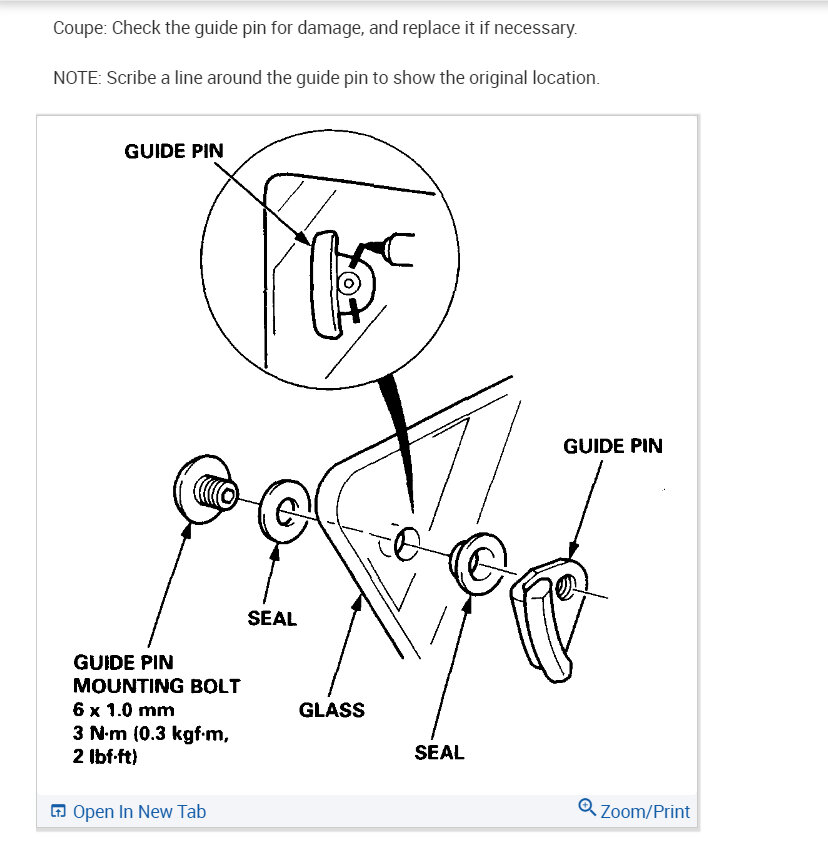 Coupe: Check the guide pin for damage, and replace it if necessary.

NOTE: Scribe a line around the guide pin to show the original location.

GUIDE PIN

GUIDE PIN

SEAL

GUIDE PIN MOUNTING BOLT
6 x 1.0 mm
3 N·m (0.3 kgf·m, 2 lbf·ft)

GLASS

SEAL

Open In New Tab

Zoom/Print