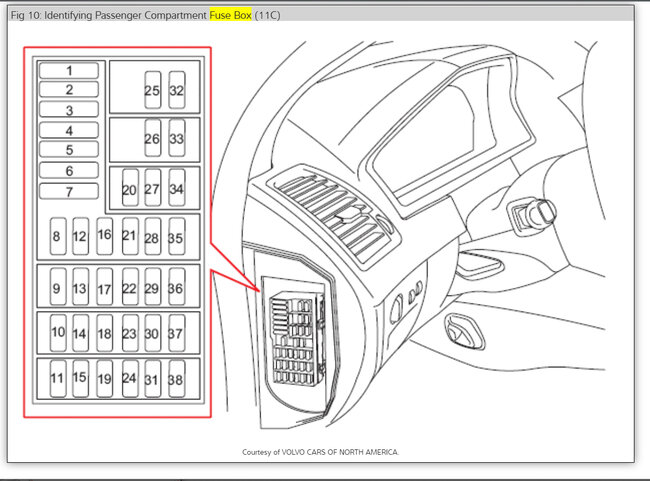 Fig 10: Identifying Passenger Compartment Fuse Box (11C)

1
2
3
4
5
6
7

25 32
26 33
20 27 34
8 12 16 21 28 35
9 13 17 22 29 36
10 14 18 23 30 37
11 15 19 24 31 38

Courtesy of VOLVO CARS OF NORTH AMERICA.