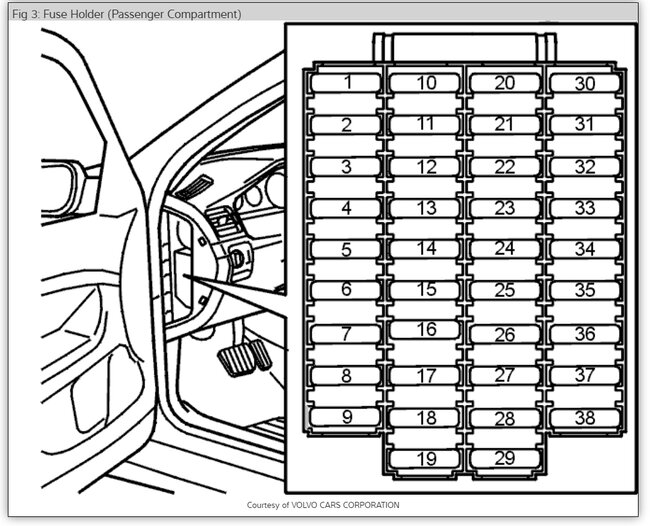 Fig 3: Fuse Holder (Passenger Compartment)

1
2
3
4
5
6
7
8
9

10
11
12
13
14
15
16
17
18
19

20
21
22
23
24
25
26
27
28
29

30
31
32
33
34
35
36
37
38

Courtesy of VOLVO CARS CORPORATION