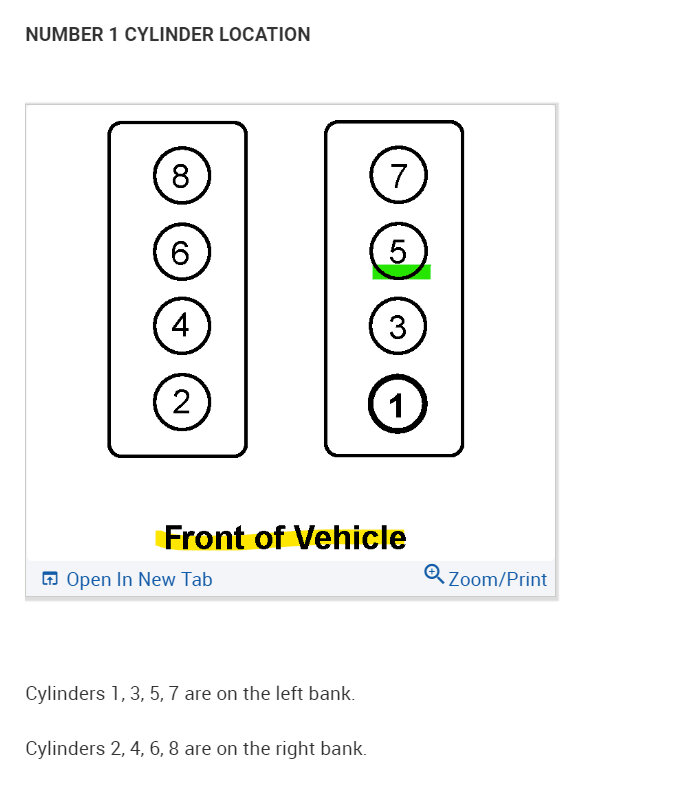 NUMBER 1 CYLINDER LOCATION

8
6
4
2

7
5
3
1

Front of Vehicle

Open In New Tab

Zoom/Print

Cylinders 1, 3, 5, 7 are on the left bank.

Cylinders 2, 4, 6, 8 are on the right bank.