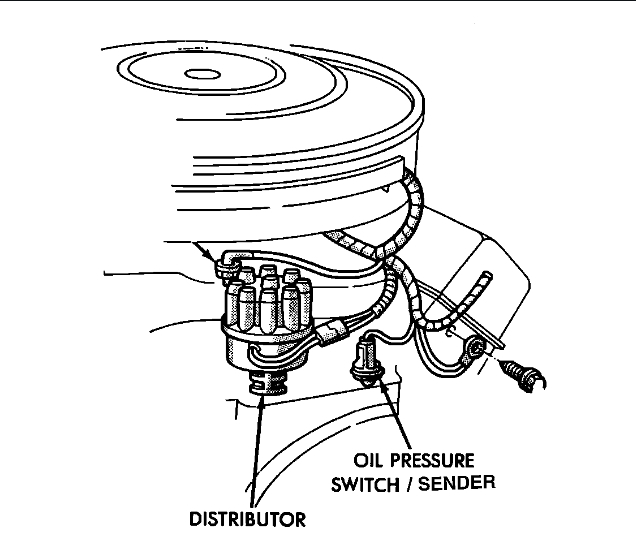 OIL PRESSURE SWITCH / SENDER

DISTRIBUTOR