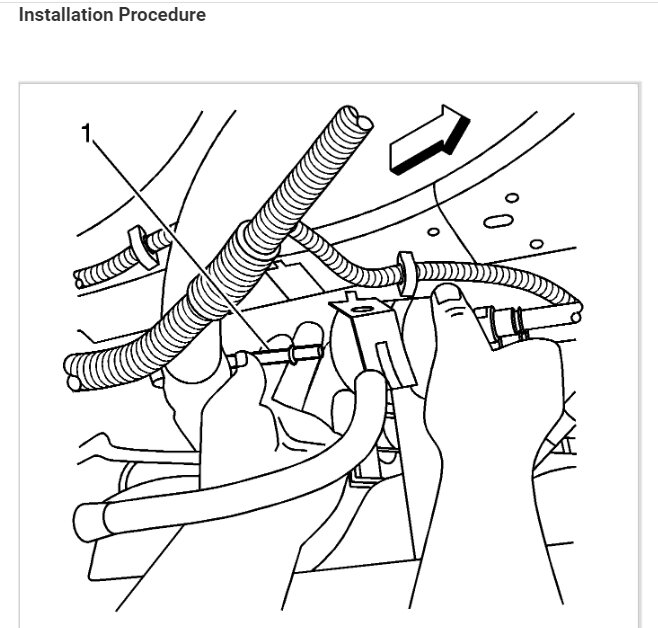 Installation Procedure

1