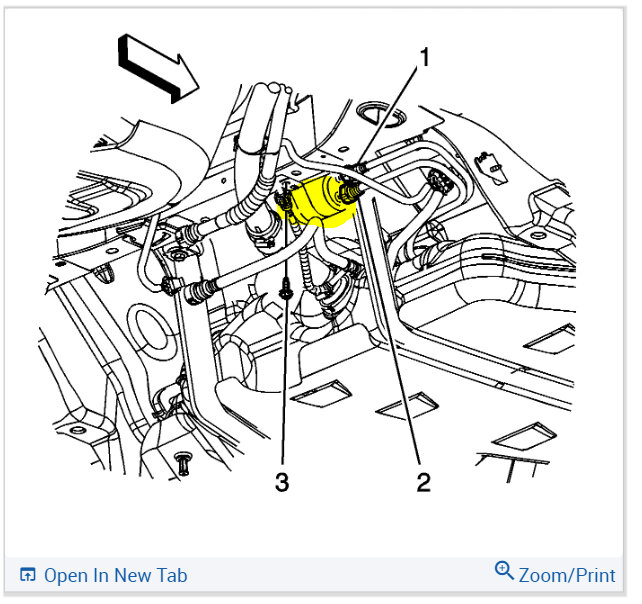 1

3

2

Open In New Tab

Zoom/Print