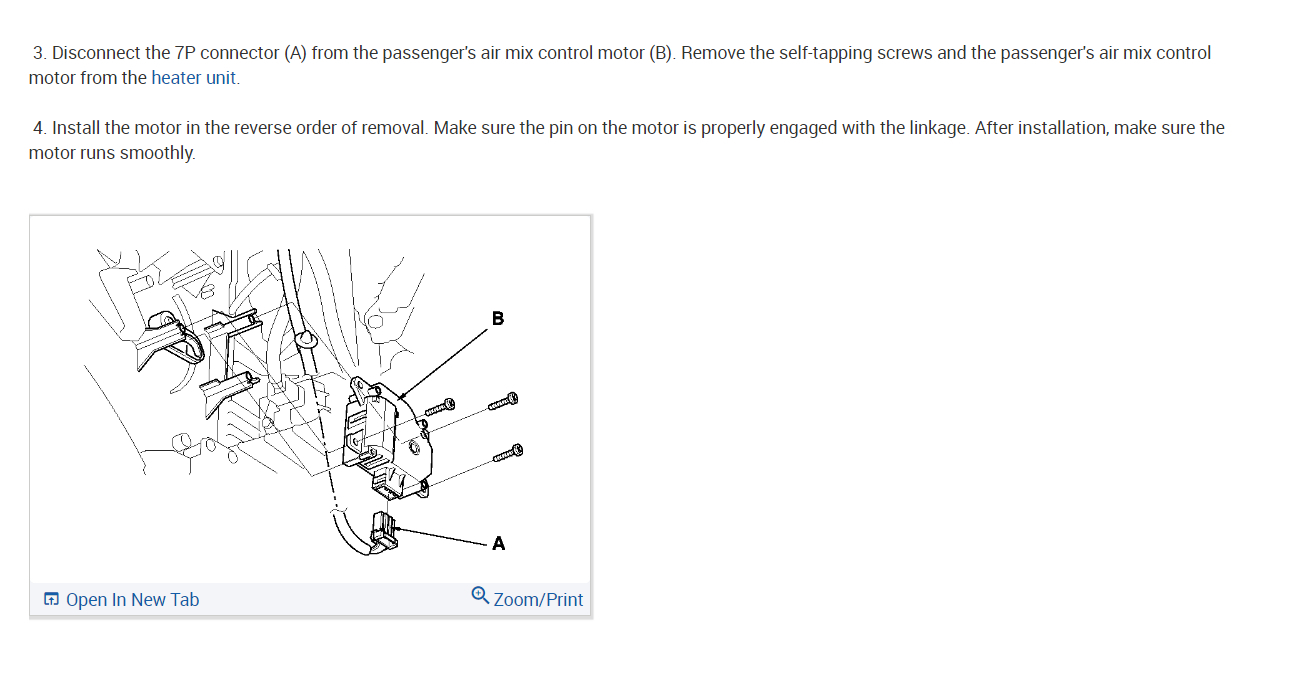 3. Disconnect the 7P connector (A) from the passenger's air mix control motor (B). Remove the self-tapping screws and the passenger's air mix control motor from the heater unit.

4. Install the motor in the reverse order of removal. Make sure the pin on the motor is properly engaged with the linkage. After installation, make sure the motor runs smoothly.

B

A

Open In New Tab

Zoom/Print