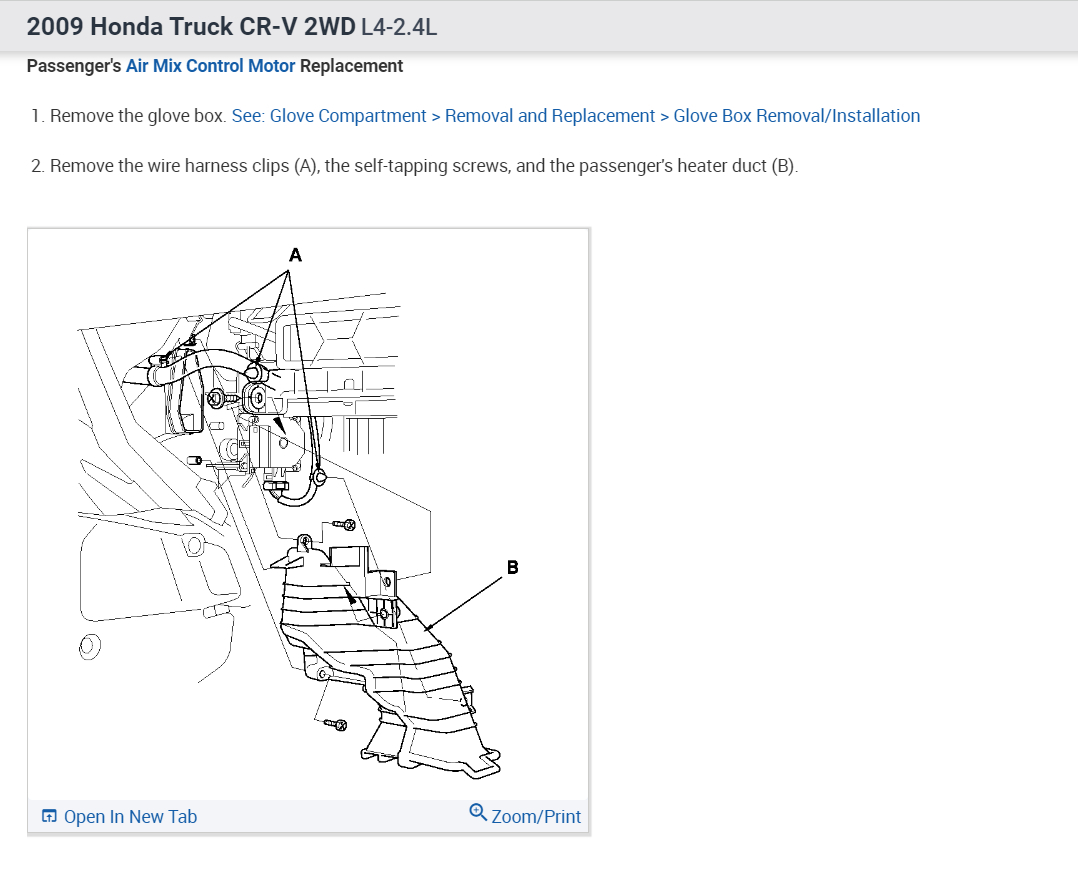 2009 Honda Truck CR-V 2WD L4-2.4L

Passenger's Air Mix Control Motor Replacement

1. Remove the glove box. See: Glove Compartment > Removal and Replacement > Glove Box Removal/Installation

2. Remove the wire harness clips (A), the self-tapping screws, and the passenger's heater duct (B).

A

B

Open In New Tab

Zoom/Print