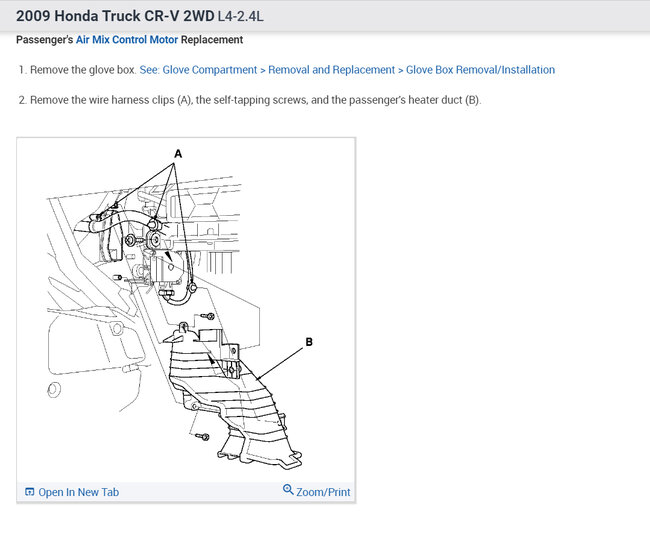 2009 Honda Truck CR-V 2WD L4-2.4L

Passenger's Air Mix Control Motor Replacement

1. Remove the glove box. See: Glove Compartment > Removal and Replacement > Glove Box Removal/Installation

2. Remove the wire harness clips (A), the self-tapping screws, and the passenger's heater duct (B).

A

B

Open In New Tab

Zoom/Print