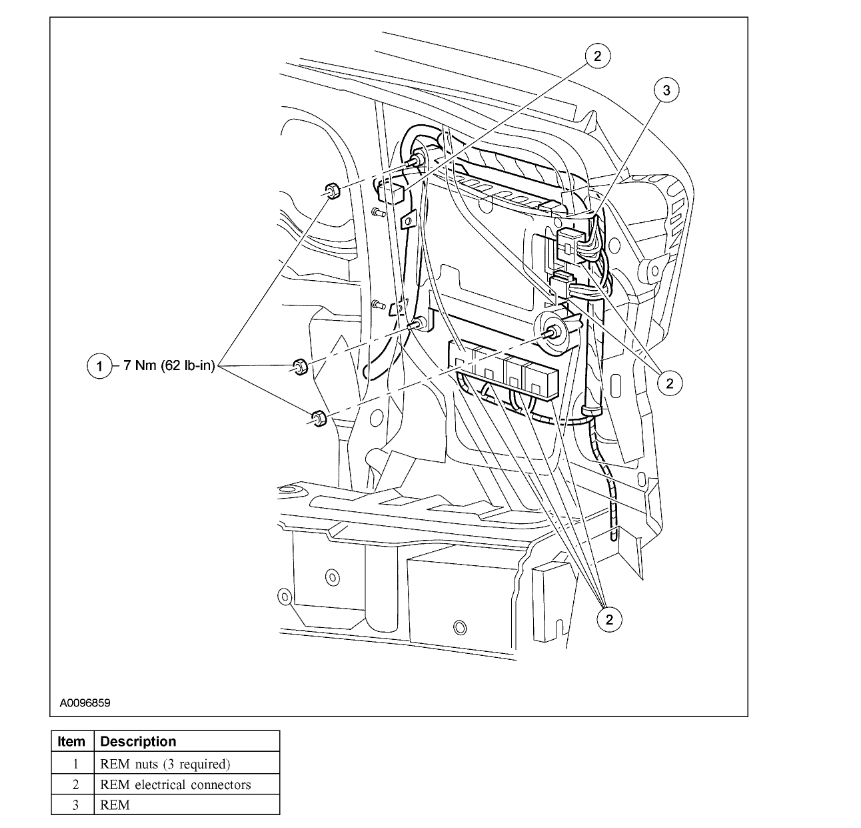 2
3
1 7 Nm (62 lb-in)
2
2
A0096859

| Item | Description |
|---|---|
| 1 | REM nuts (3 required) |
| 2 | REM electrical connectors |
| 3 | REM |