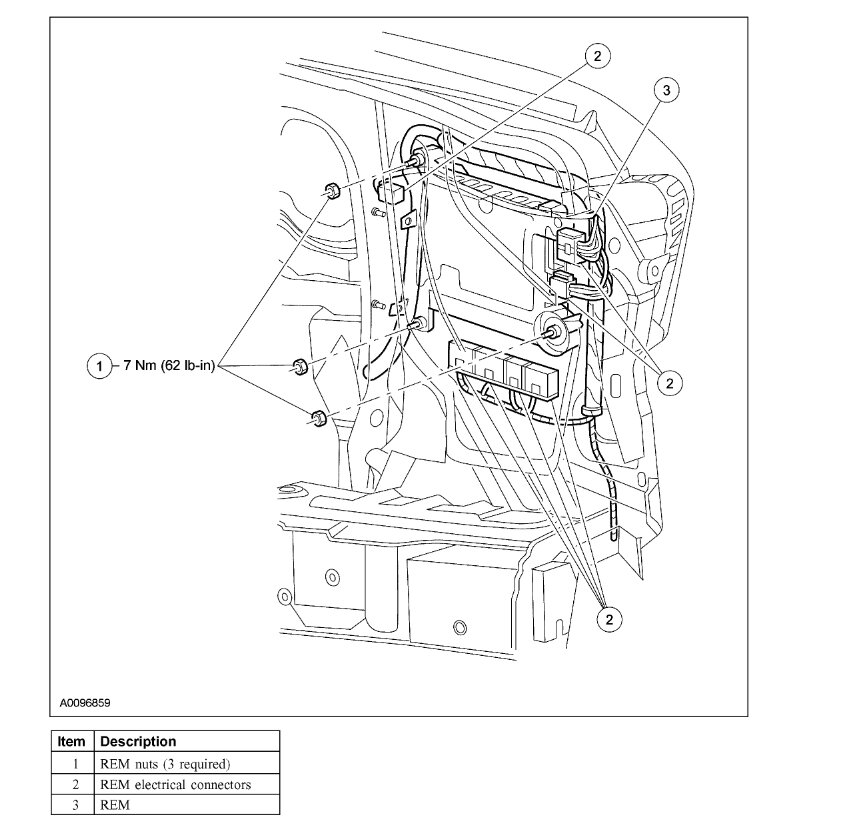 2

3

1 7 Nm (62 lb-in)

2

2

A0096859

| Item | Description |
|---|---|
| 1 | REM nuts (3 required) |
| 2 | REM electrical connectors |
| 3 | REM |