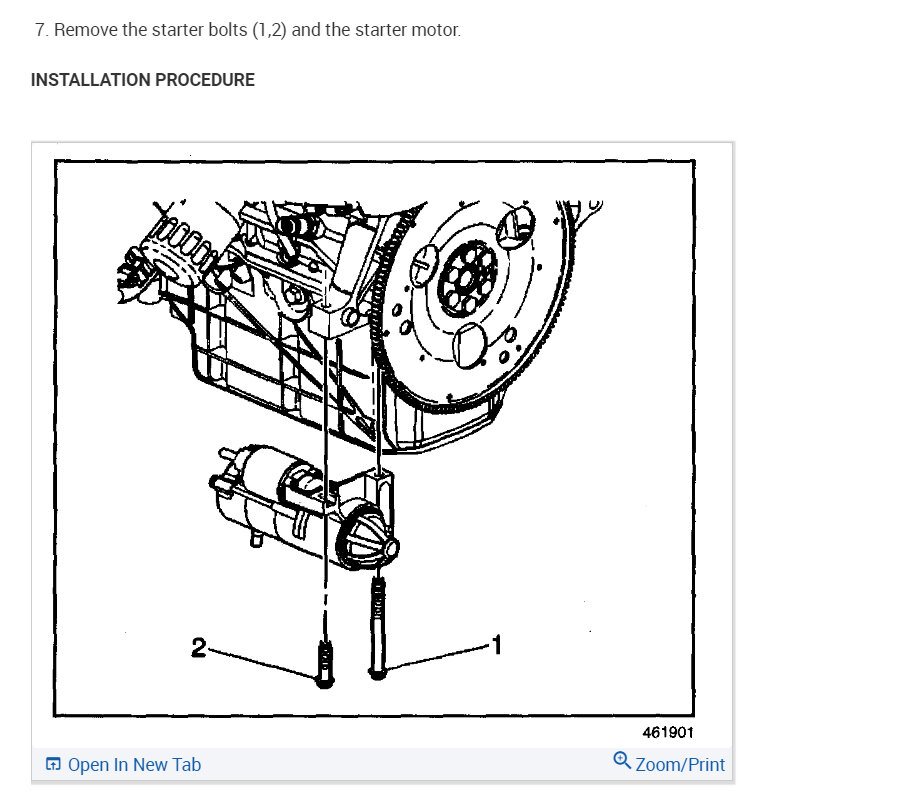 7. Remove the starter bolts (1,2) and the starter motor.

INSTALLATION PROCEDURE

2

1

461901

Open In New Tab

Zoom/Print