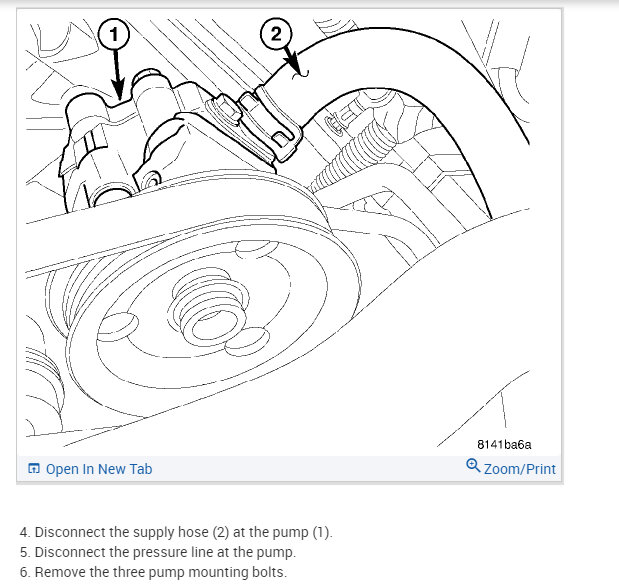 1

2

8141ba6a

Open In New Tab

Zoom/Print

4. Disconnect the supply hose (2) at the pump (1).

5. Disconnect the pressure line at the pump.

6. Remove the three pump mounting bolts.