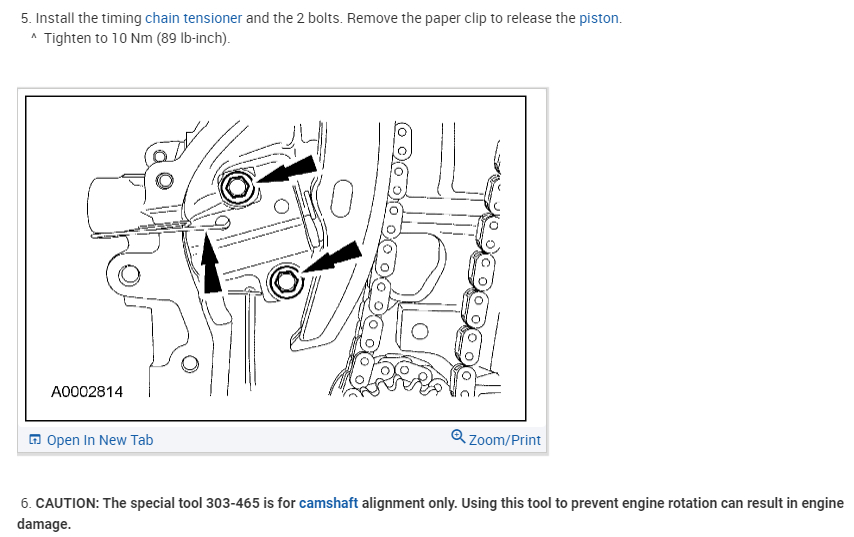 5. Install the timing chain tensioner and the 2 bolts. Remove the paper clip to release the piston.
^ Tighten to 10 Nm (89 lb-inch).

A0002814

Open In New Tab

Zoom/Print

6. CAUTION: The special tool 303-465 is for camshaft alignment only. Using this tool to prevent engine rotation can result in engine damage.