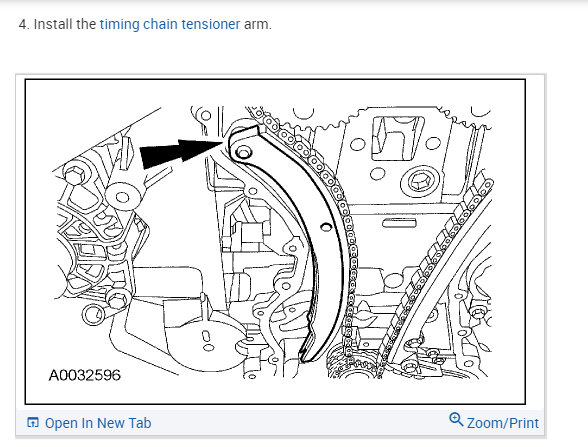 4. Install the timing chain tensioner arm.

A0032596

Open In New Tab

Zoom/Print