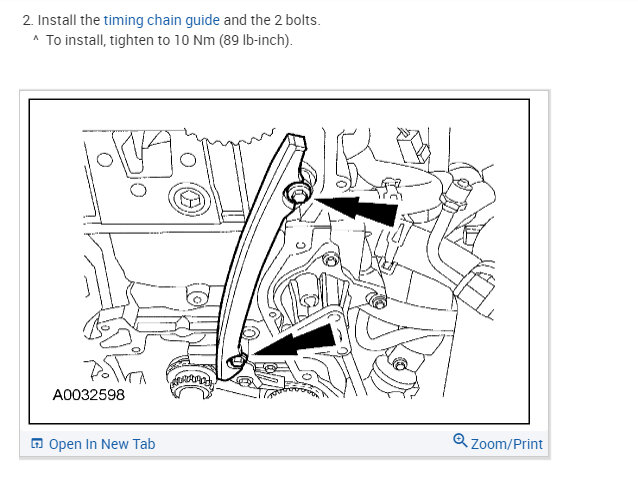 2. Install the timing chain guide and the 2 bolts.
^ To install, tighten to 10 Nm (89 lb-inch).

A0032598

Open In New Tab

Zoom/Print