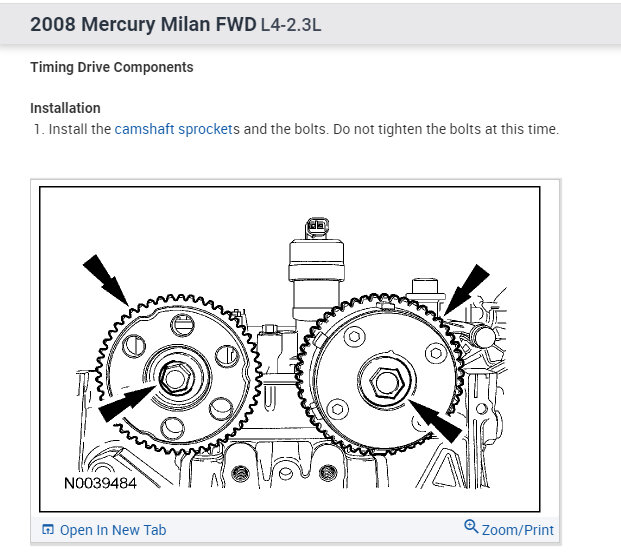 2008 Mercury Milan FWD L4-2.3L

Timing Drive Components

Installation

1. Install the camshaft sprockets and the bolts. Do not tighten the bolts at this time.

N0039484

Open In New Tab

Zoom/Print