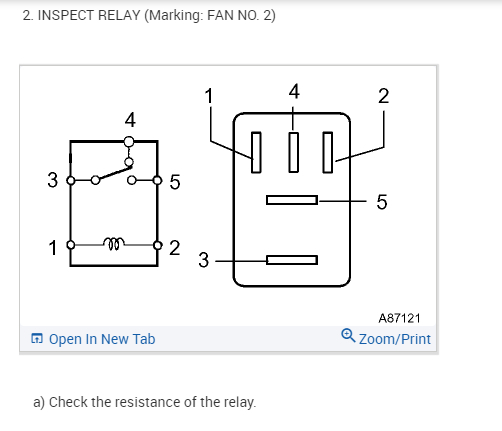 2. INSPECT RELAY (Marking: FAN NO. 2)

4
3
5
1
2

1
4
2
5
3

A87121

Open In New Tab
Zoom/Print

a) Check the resistance of the relay.