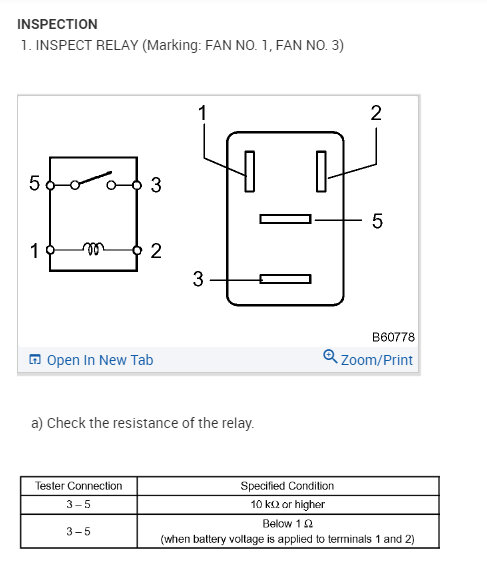 INSPECTION

1. INSPECT RELAY (Marking: FAN NO. 1, FAN NO. 3)

5

3

1

2

1

2

5

3

B60778

Open In New Tab

Zoom/Print

a) Check the resistance of the relay.

| Tester Connection | Specified Condition |
|---|---|
| 3 – 5 | 10 kΩ or higher |
| 3 – 5 | Below 1 Ω (when battery voltage is applied to terminals 1 and 2) |