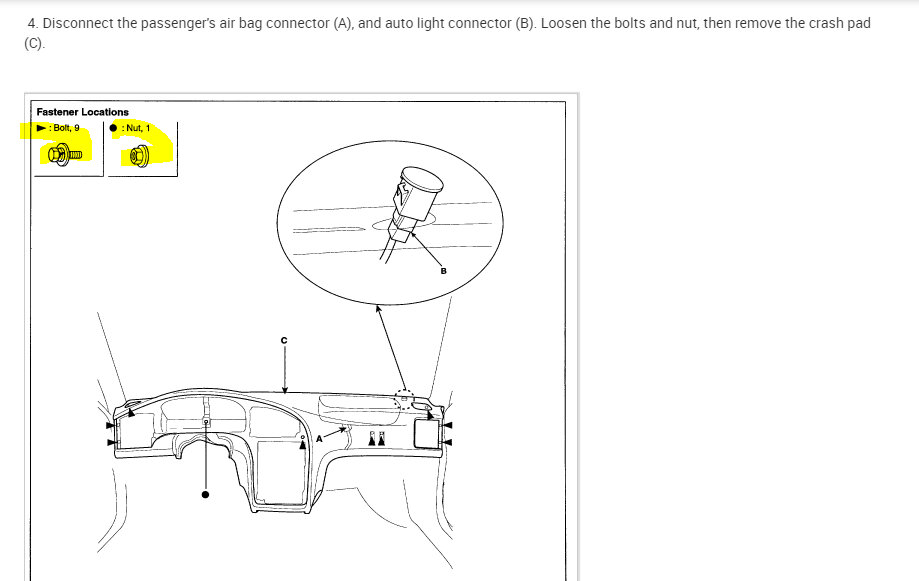 4. Disconnect the passenger's air bag connector (A), and auto light connector (B). Loosen the bolts and nut, then remove the crash pad (C).

Fastener Locations

▶ : Bolt, 9

● : Nut, 1

B

C

A